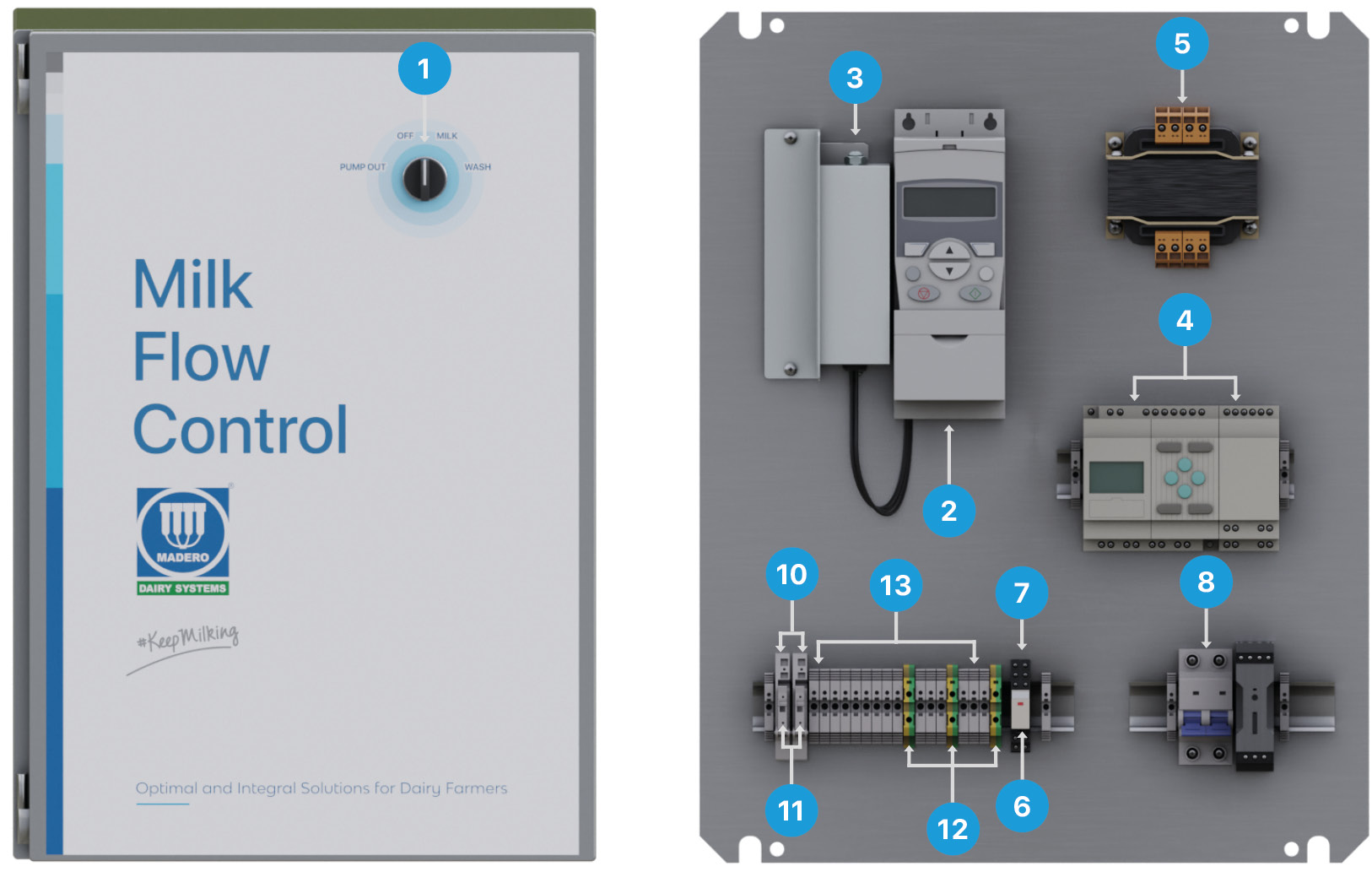 1

OFF MILK

PUMP OUT WASH

Milk
Flow
Control

MADERO
DAIRY SYSTEMS

#KeepMilking

Optimal and Integral Solutions for Dairy Farmers

3

5

4

2

10

13

7

8

11

12

6